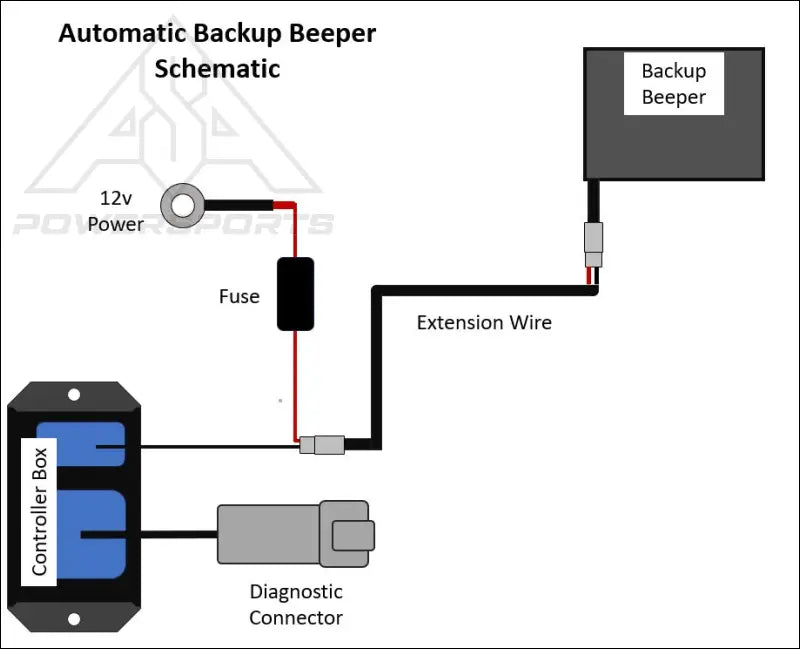 Automatic Backup Beeper Schematic

POWERSPORTS

Backup Beeper

12v Power

Fuse

Extension Wire

Controller Box

Diagnostic Connector